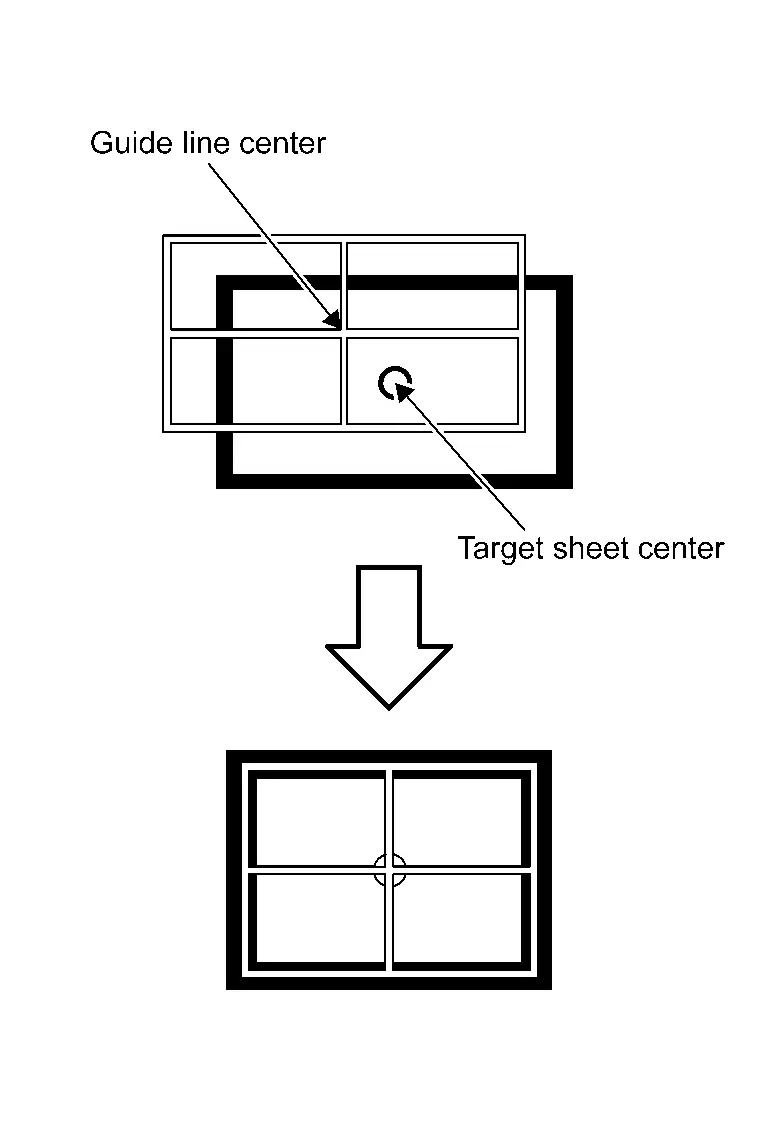 Guide line center

Target sheet center