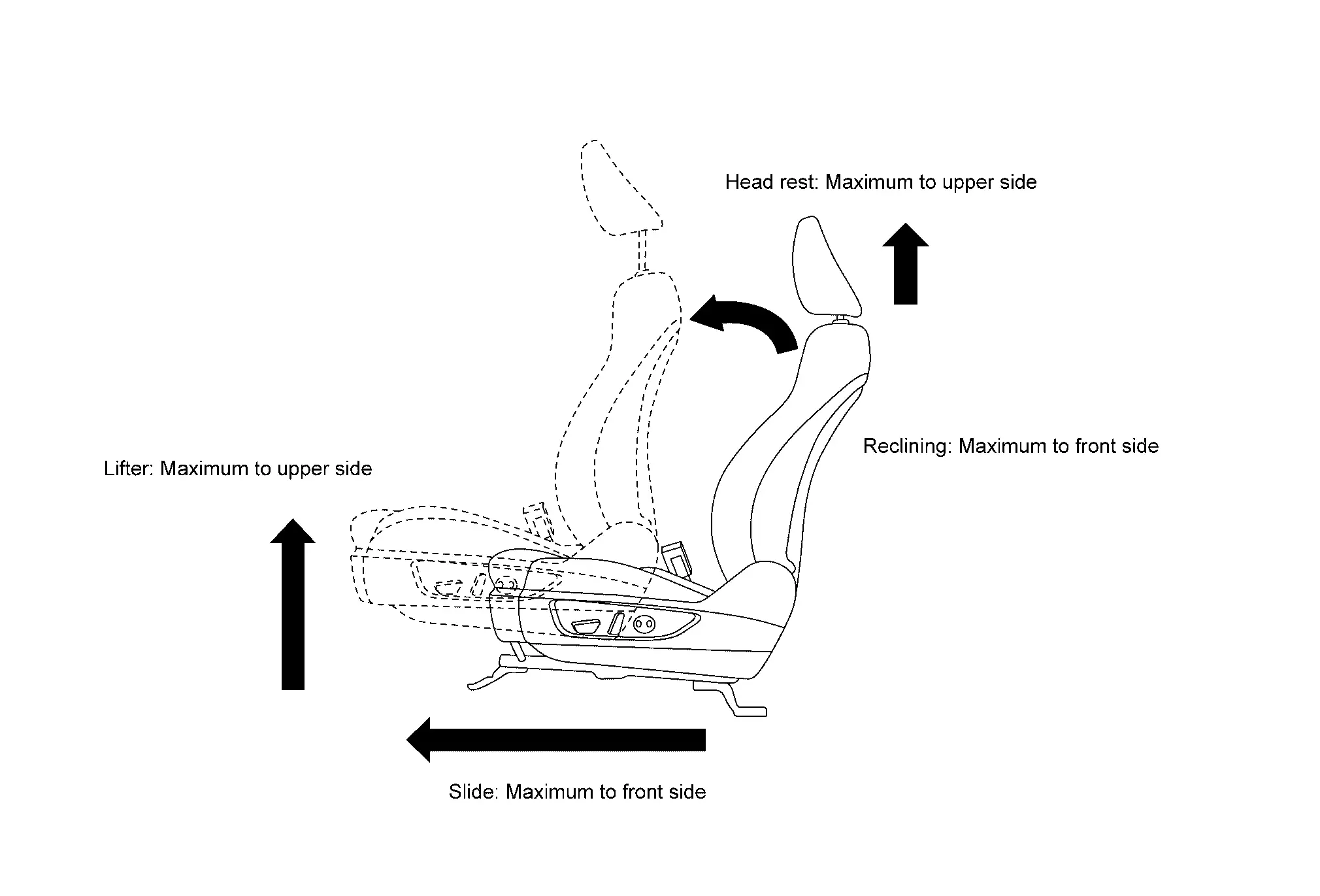 Head rest: Maximum to upper side

Reclining: Maximum to front side

Lifter: Maximum to upper side

Slide: Maximum to front side