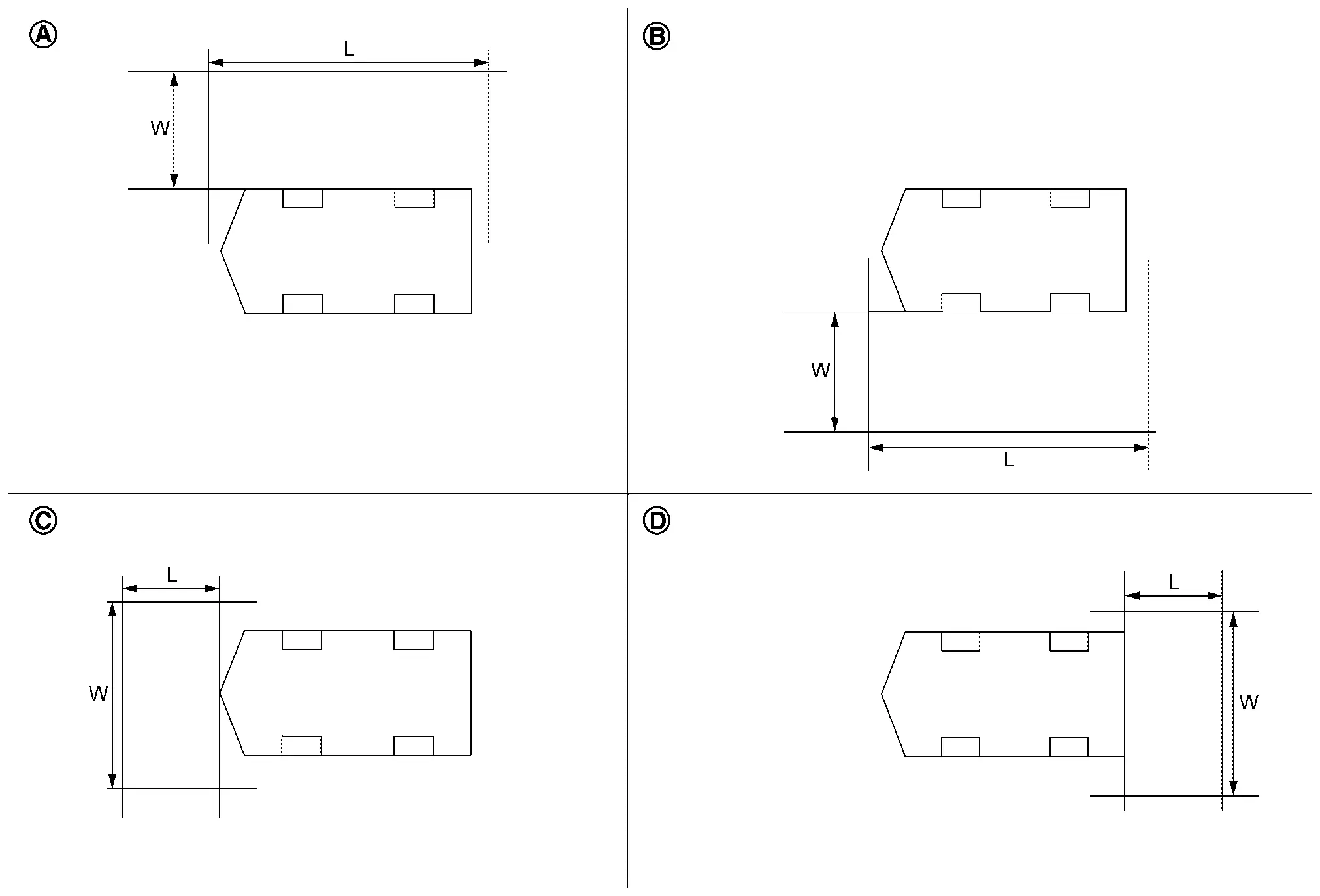 Ⓐ
L
W

Ⓑ
W
L

Ⓒ
L
W

Ⓓ
L
W