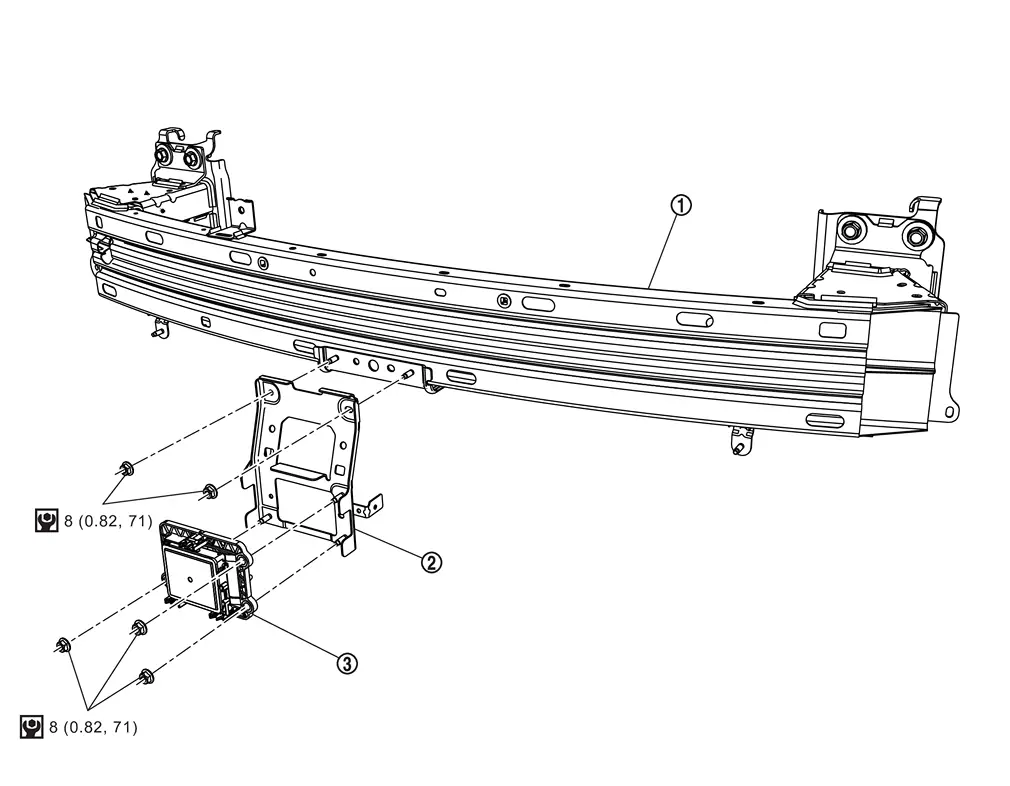 ①

8 (0.82, 71)

②

③

8 (0.82, 71)