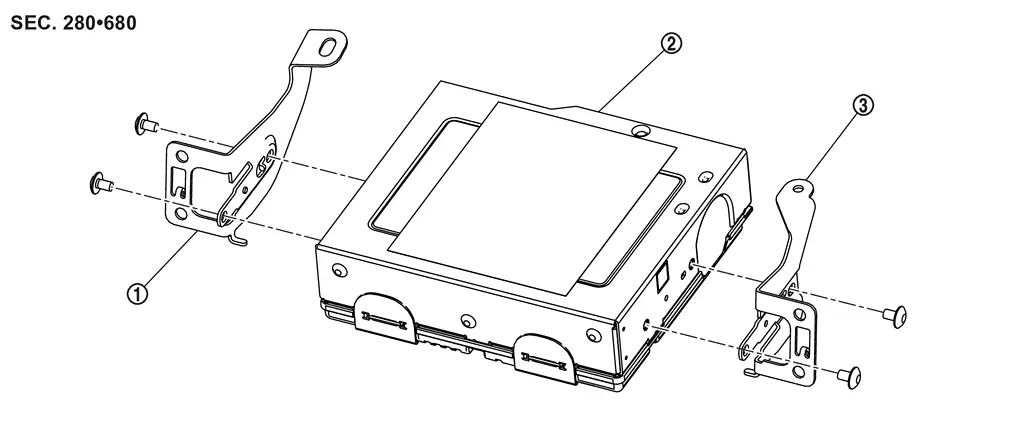 SEC. 280•680

②

③

①