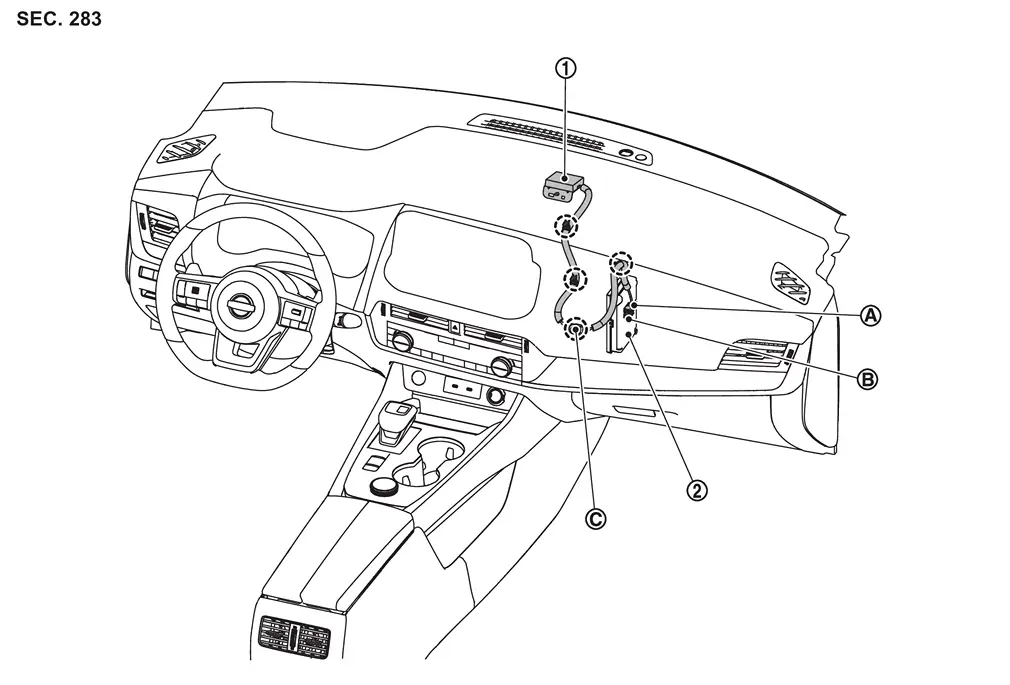 SEC. 283

1
A
B
2
C