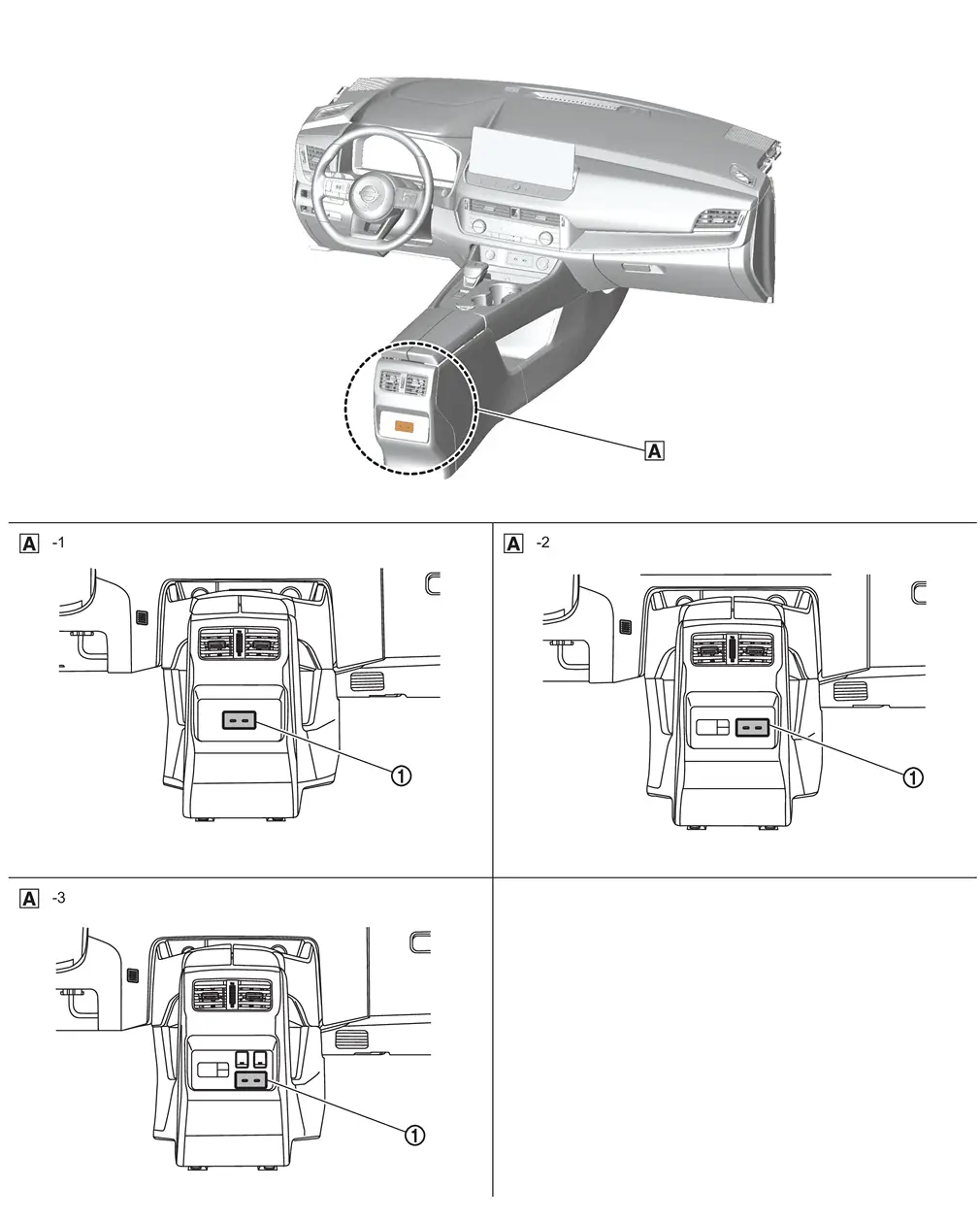 A

A -1

①

A -2

①

A -3

①