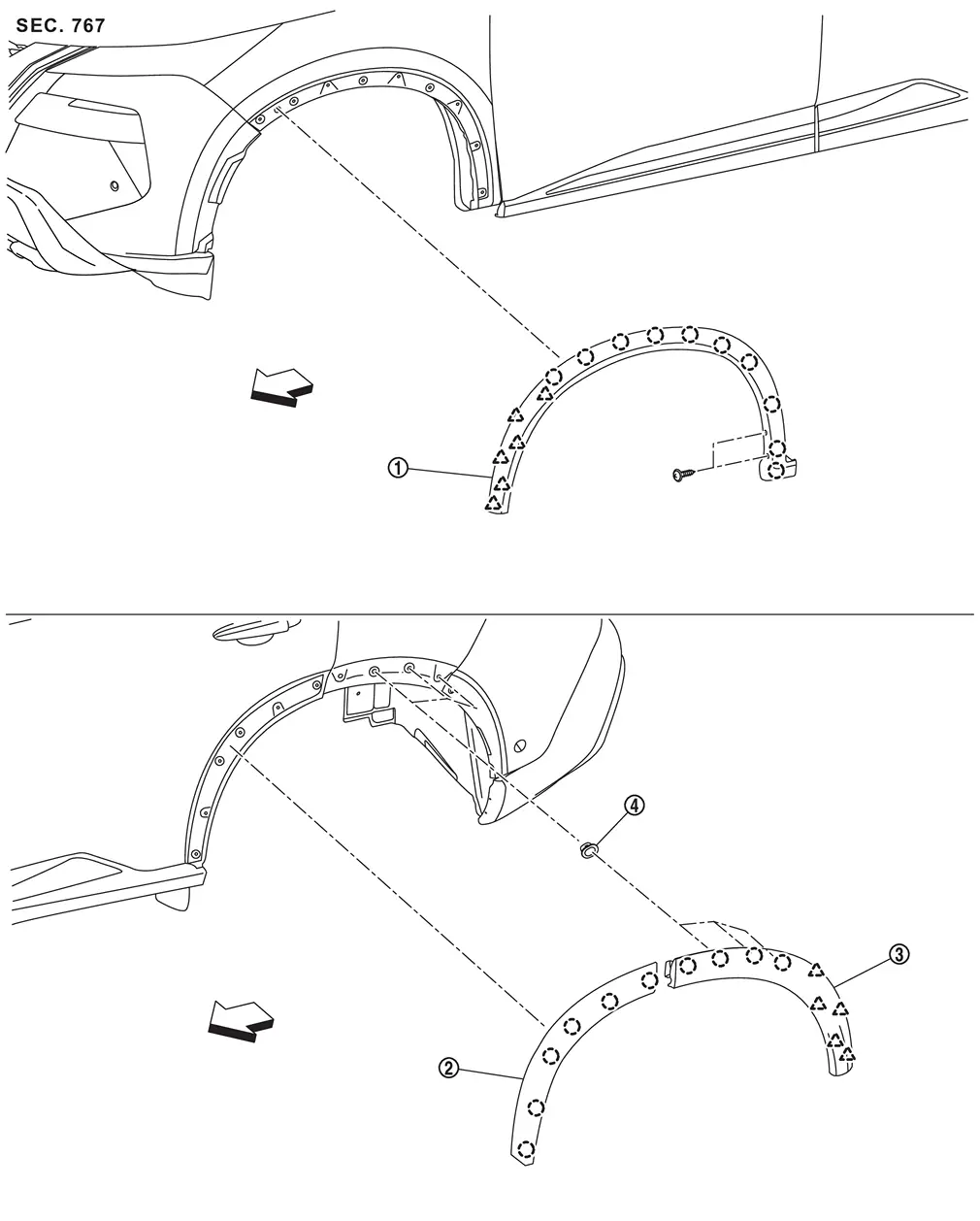 SEC. 767

①

④

③

②