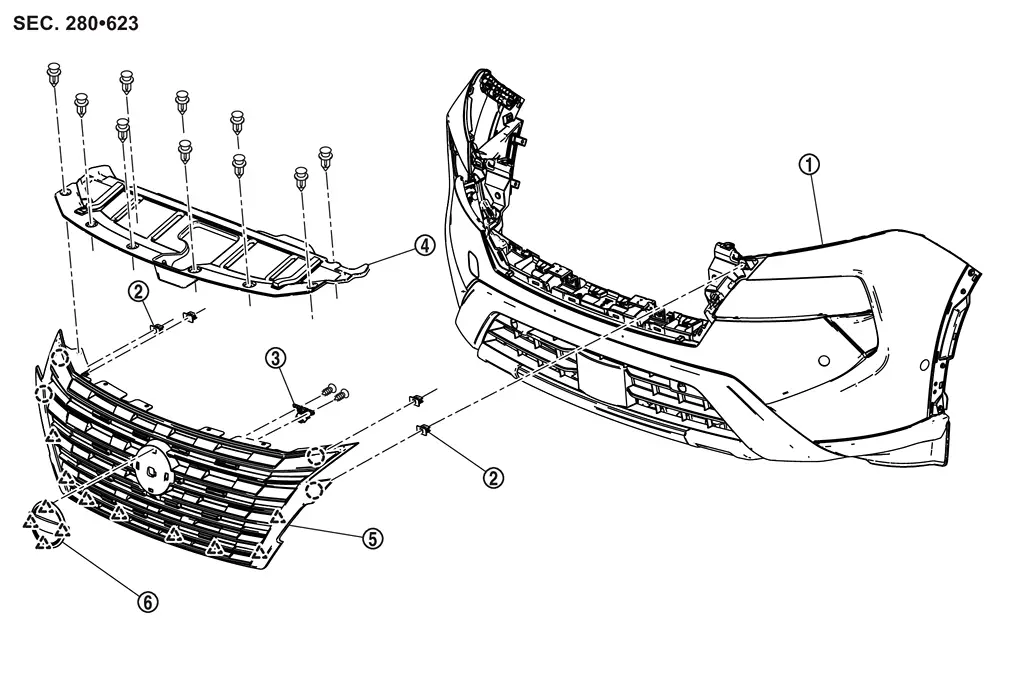 SEC. 280•623

1
4
2
3
2
5
6