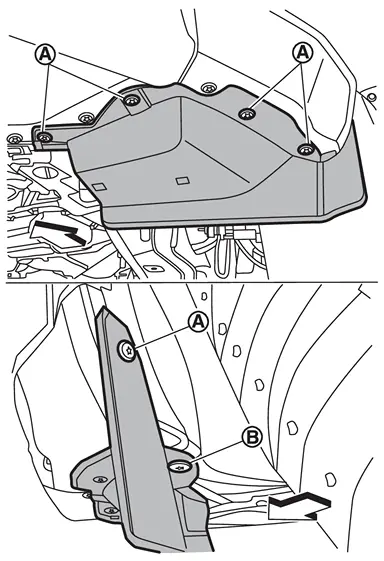 A
A
A
B