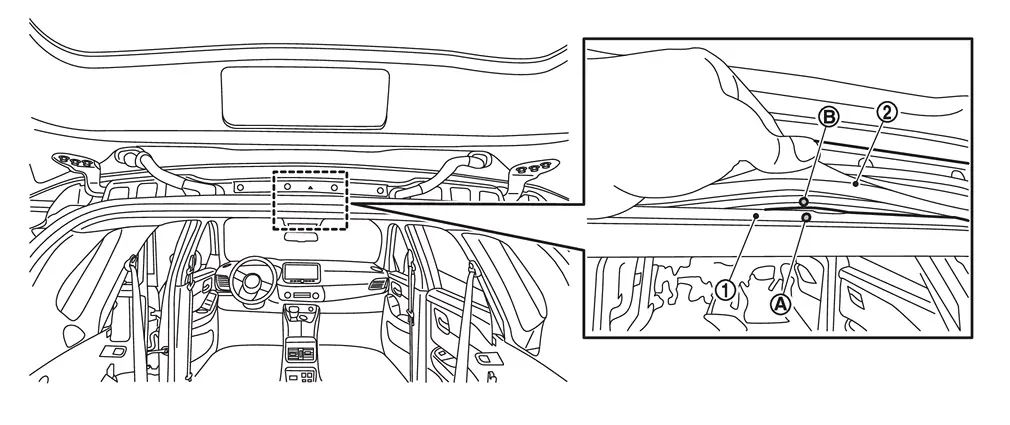 B
2
1
A