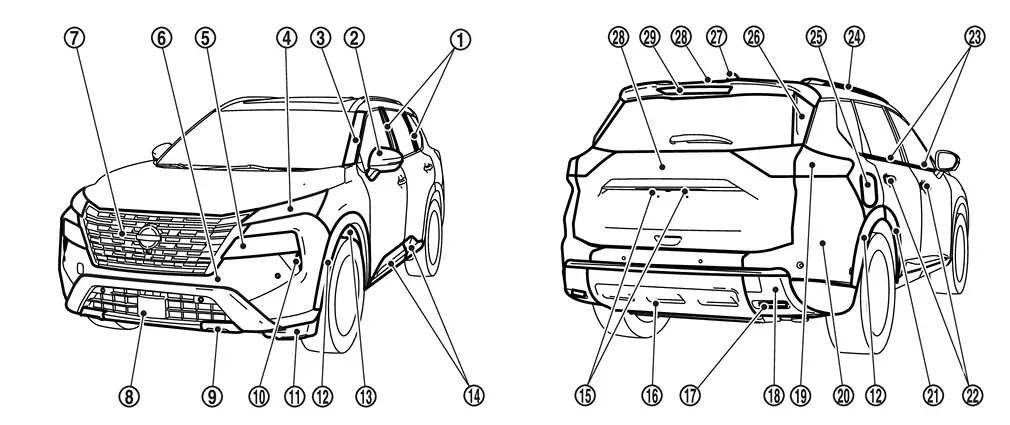 ⑦ ⑥ ⑤ ④ ③ ② ①

⑧ ⑨ ⑩ ⑪ ⑫ ⑬ ⑭

㉘ ㉙ ㉘ ㉗ ㉖ ㉕ ㉔ ㉓

⑮ ⑯ ⑰ ⑱ ⑲ ⑳ ⑫ ㉑ ㉒