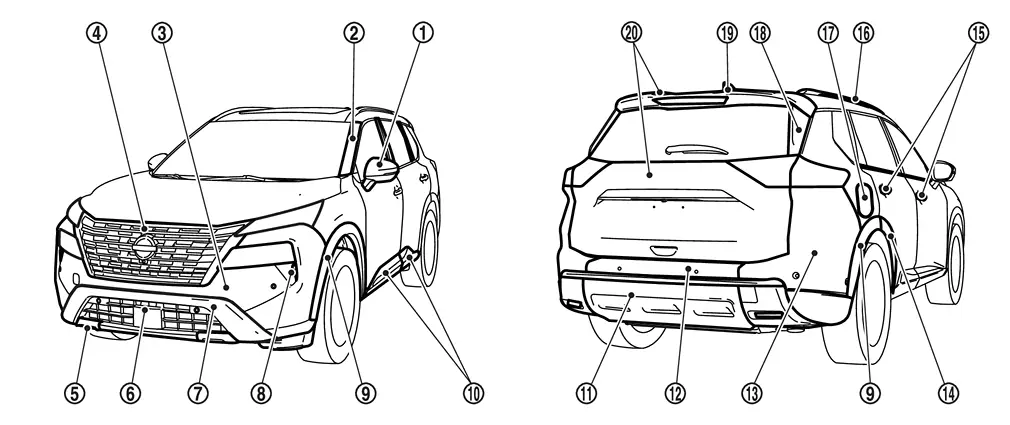 ④ ③ ② ①
⑤ ⑥ ⑦ ⑧ ⑨ ⑩
⑳ ⑲ ⑱ ⑰ ⑯ ⑮
⑪ ⑫ ⑬ ⑨ ⑭