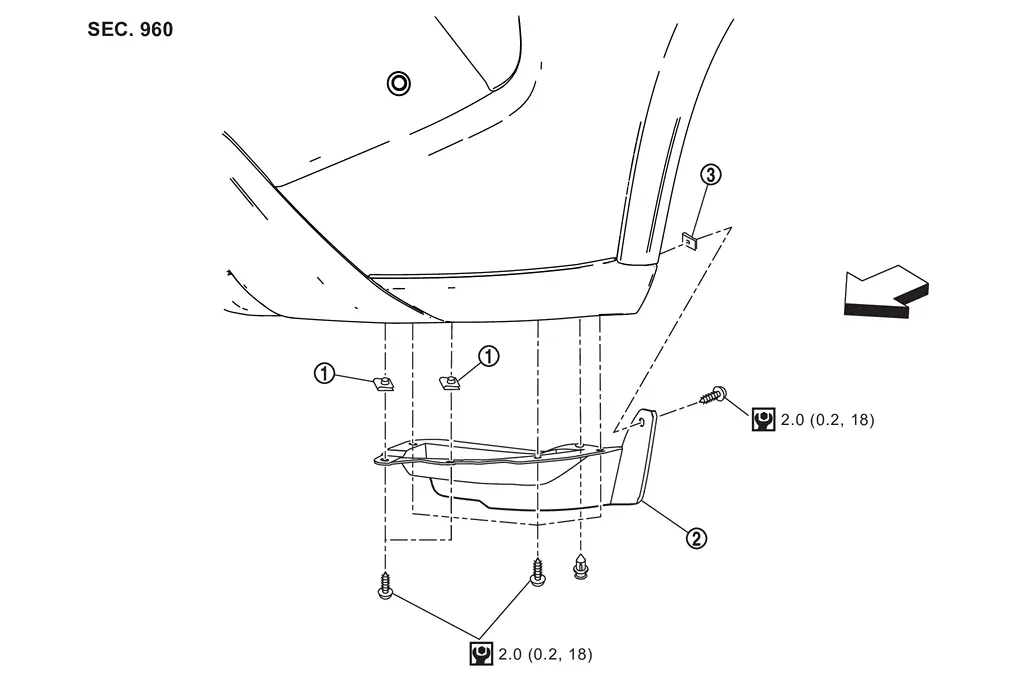 SEC. 960

3

1

1

2.0 (0.2, 18)

2

2.0 (0.2, 18)