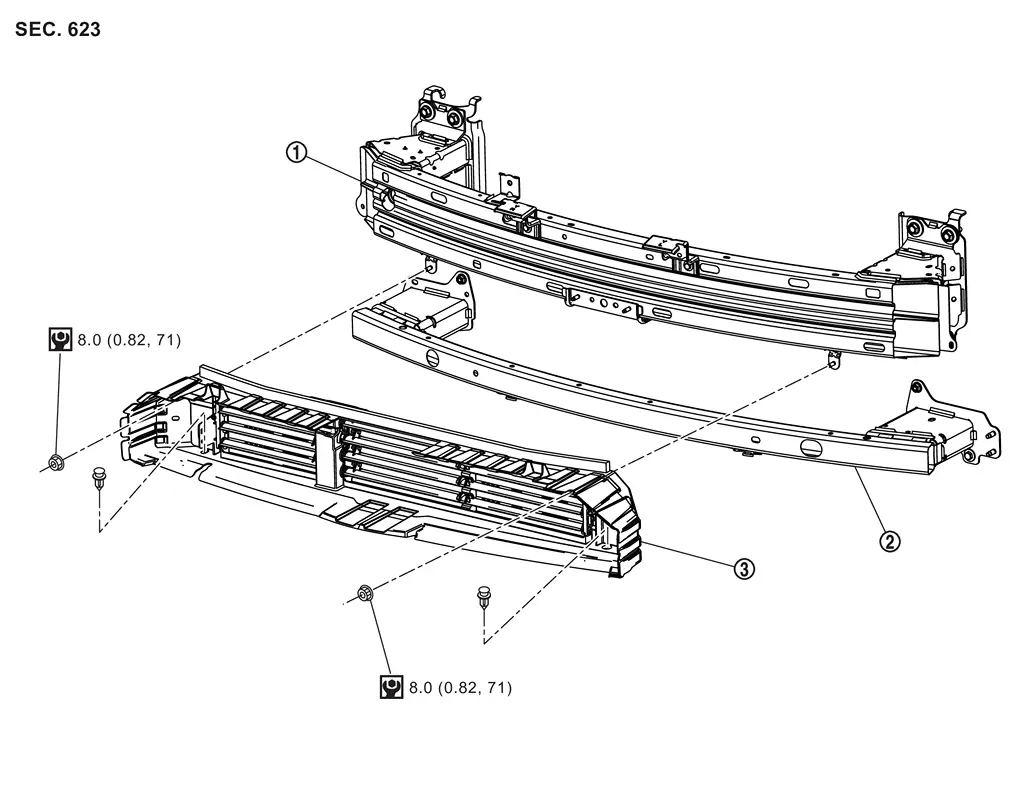 SEC. 623

1

8.0 (0.82, 71)

2

3

8.0 (0.82, 71)