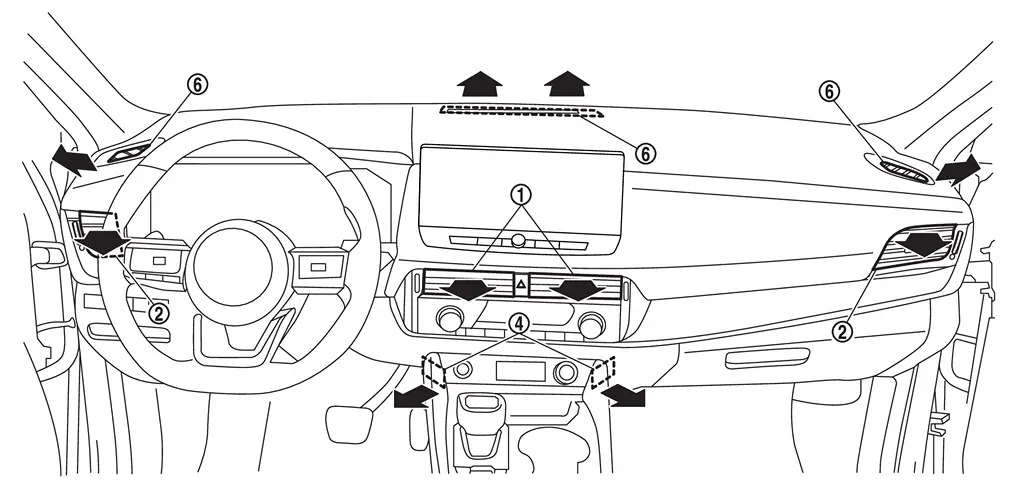 ⑥
⑥
⑥
①
②
②
④