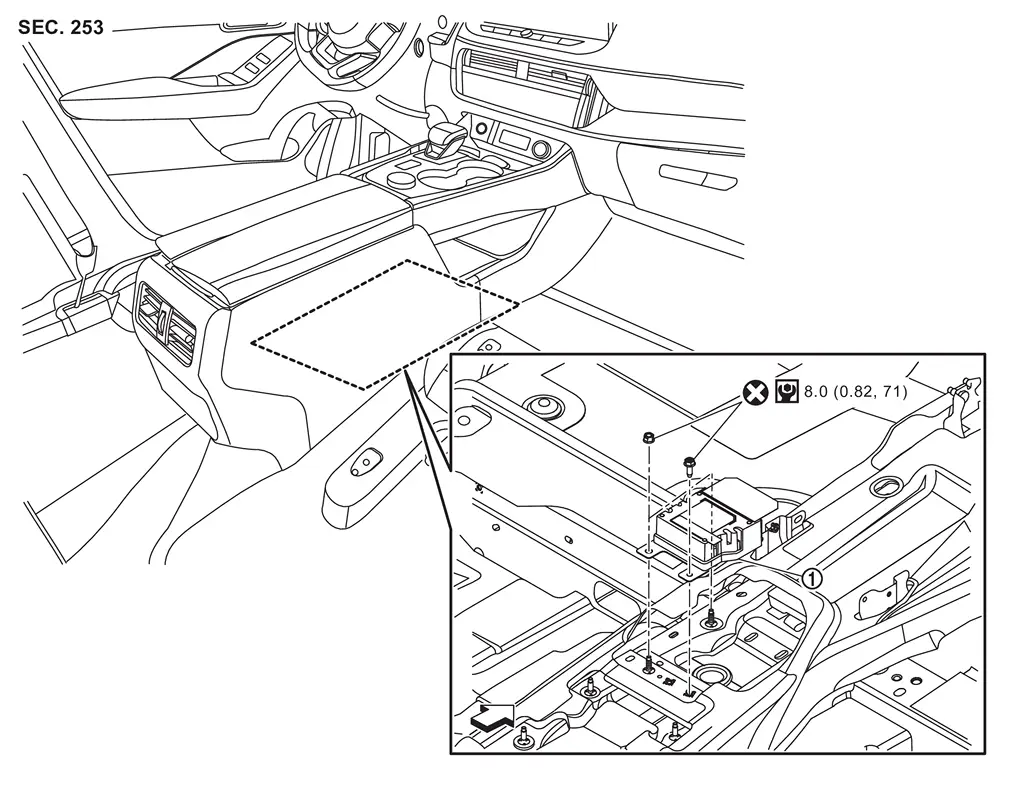 SEC. 253

8.0 (0.82, 71)

①