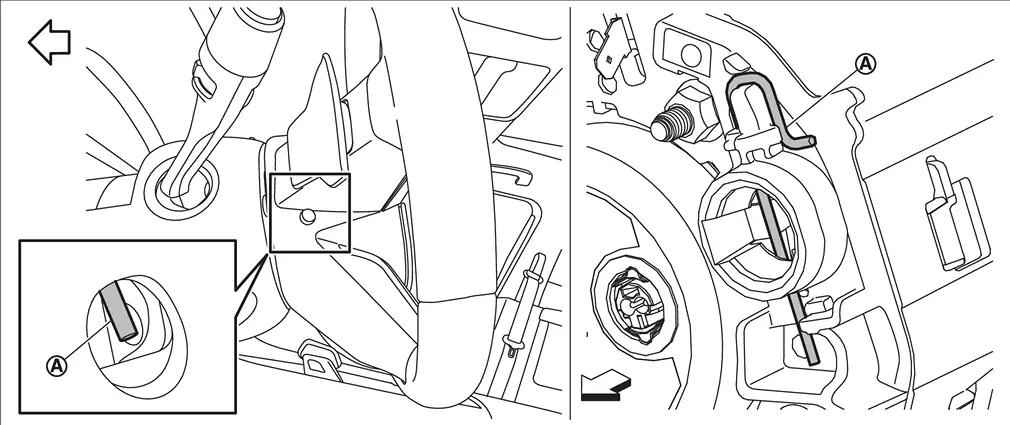 A

A