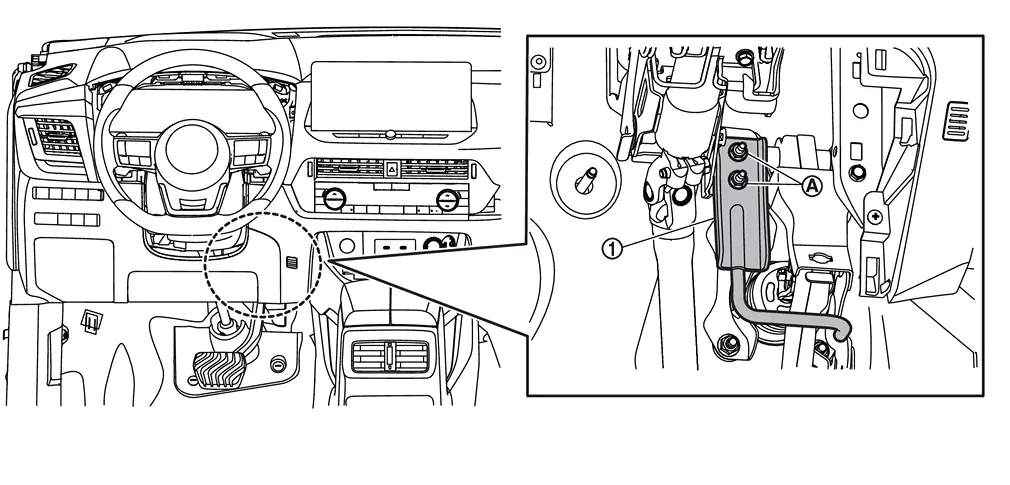 A
①