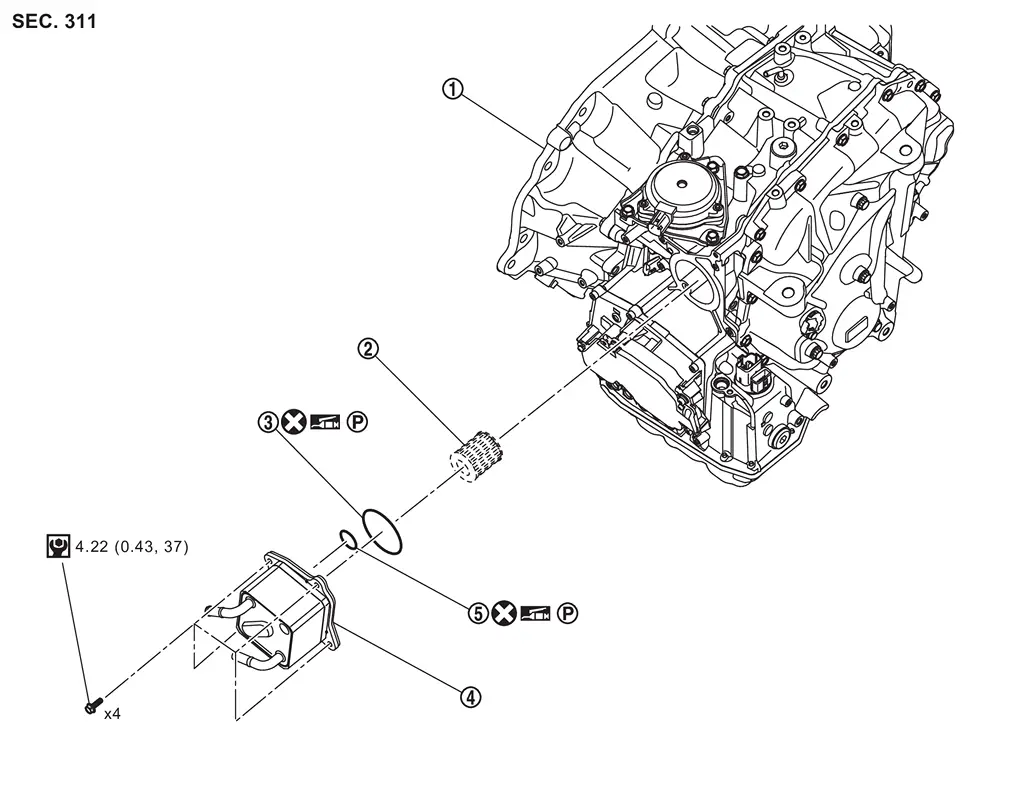 SEC. 311

①

②

③ Ⓟ

4.22 (0.43, 37)

⑤ Ⓟ

④

x4