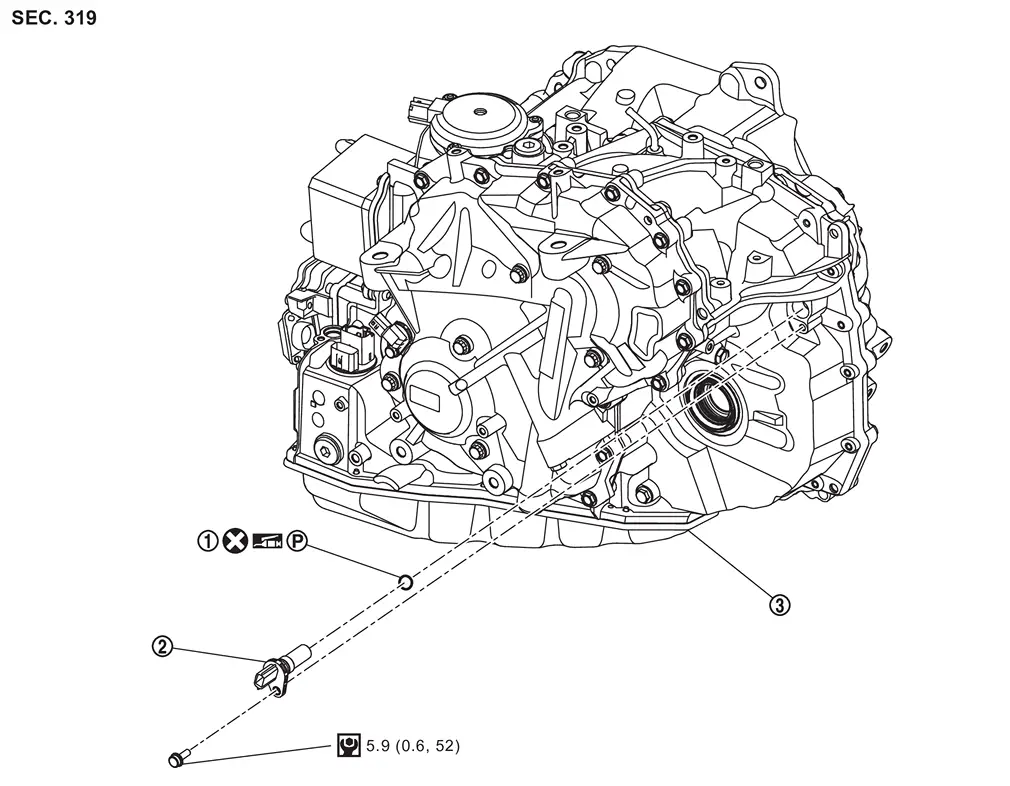 SEC. 319

①
P

②

③

5.9 (0.6, 52)