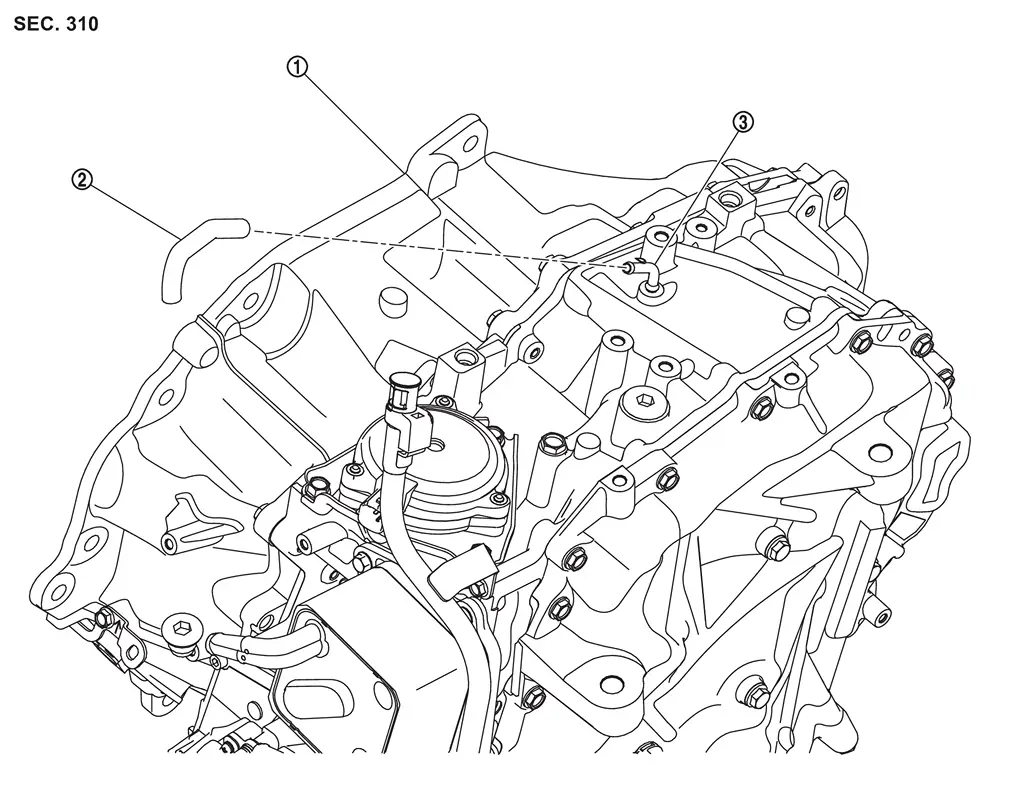 SEC. 310

①

②

③