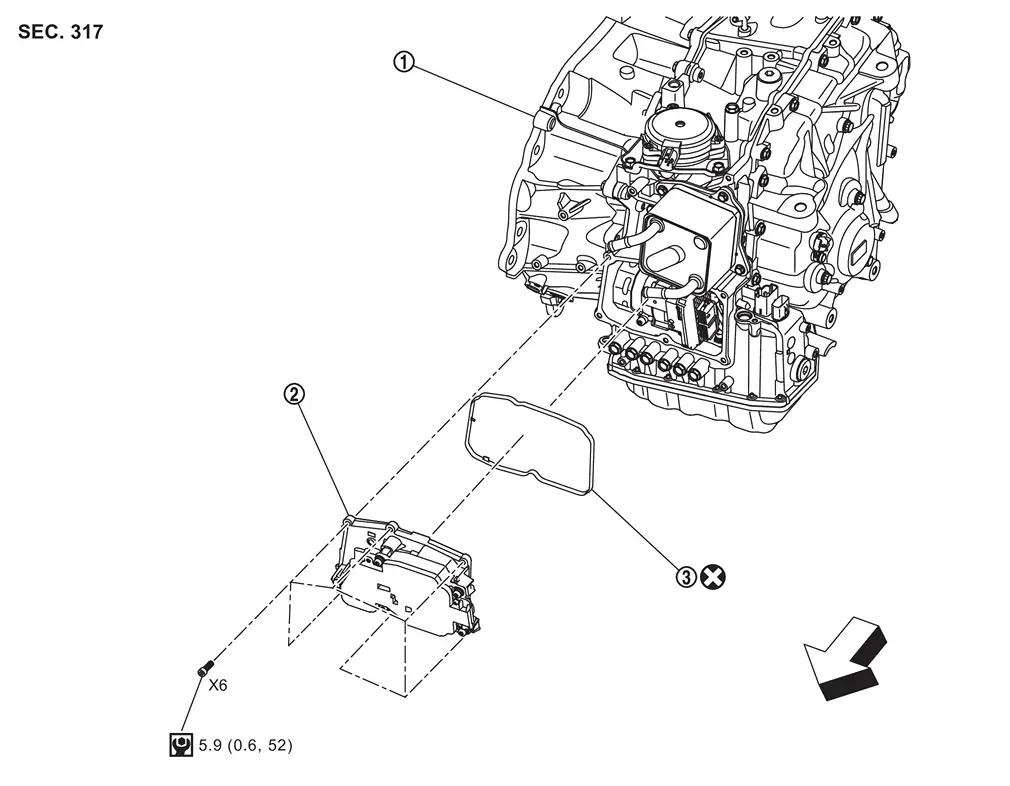 SEC. 317

①

②

③

X6

5.9 (0.6, 52)