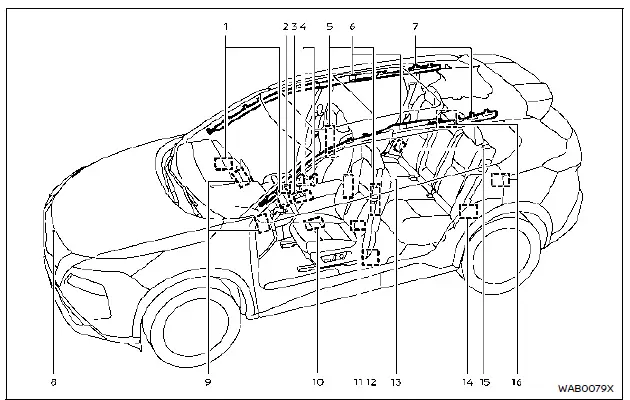 1
2
3
4
5
6
7
8
9
10
11
12
13
14
15
16
WAB0079X