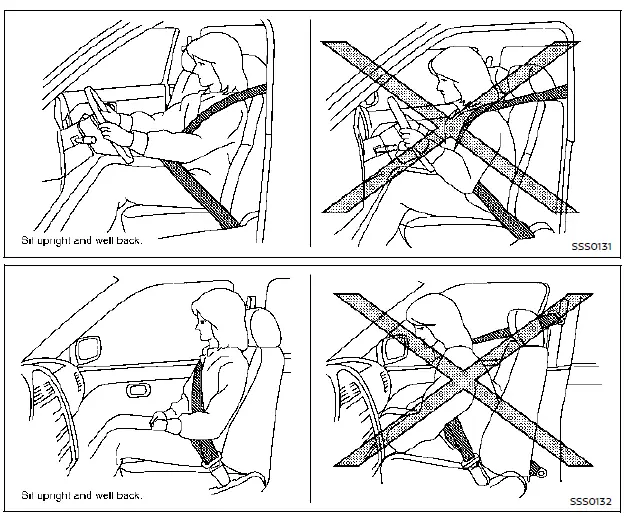 Sit upright and well back.

SSS0131

Sit upright and well back.

SSS0132