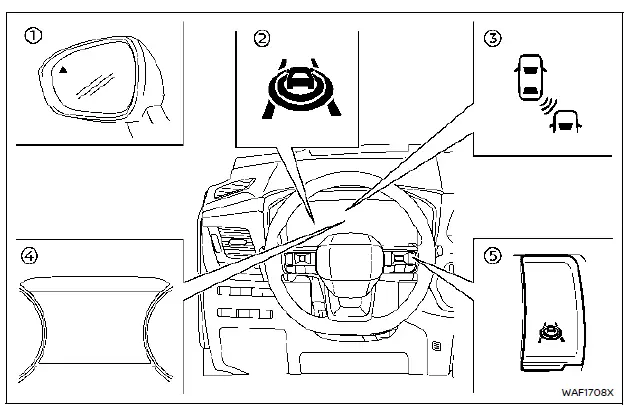 ①

②

③

④

⑤

WAF1708X