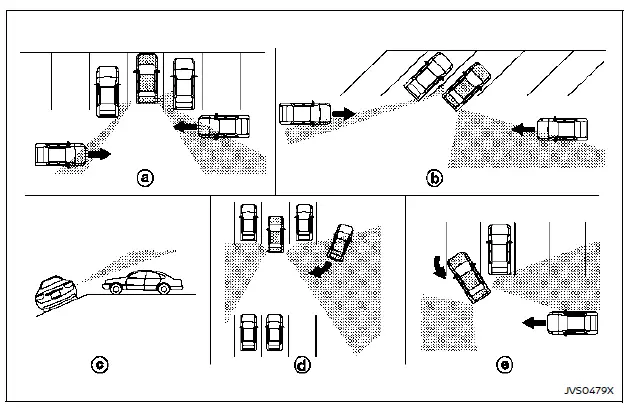 a

b

c

d

e

JVS0479X