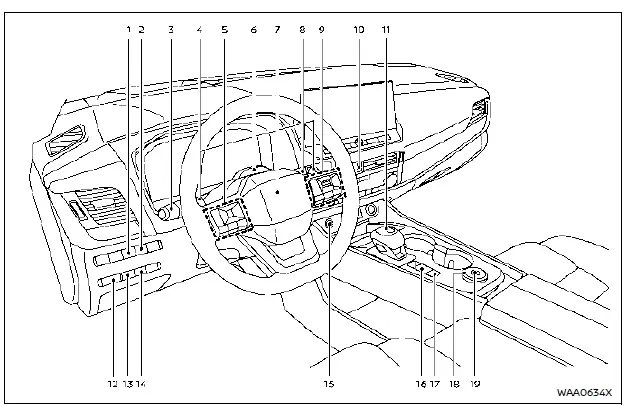 1 2 3 4 5 6 7 8 9 10 11

12 13 14 15 16 17 18 19

WAA0634X