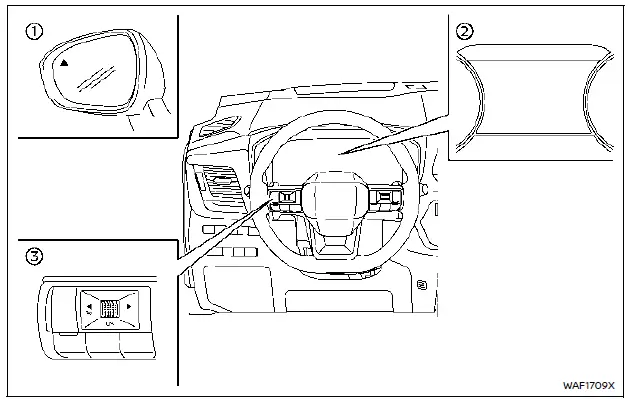 ①

②

③

WAF1709X